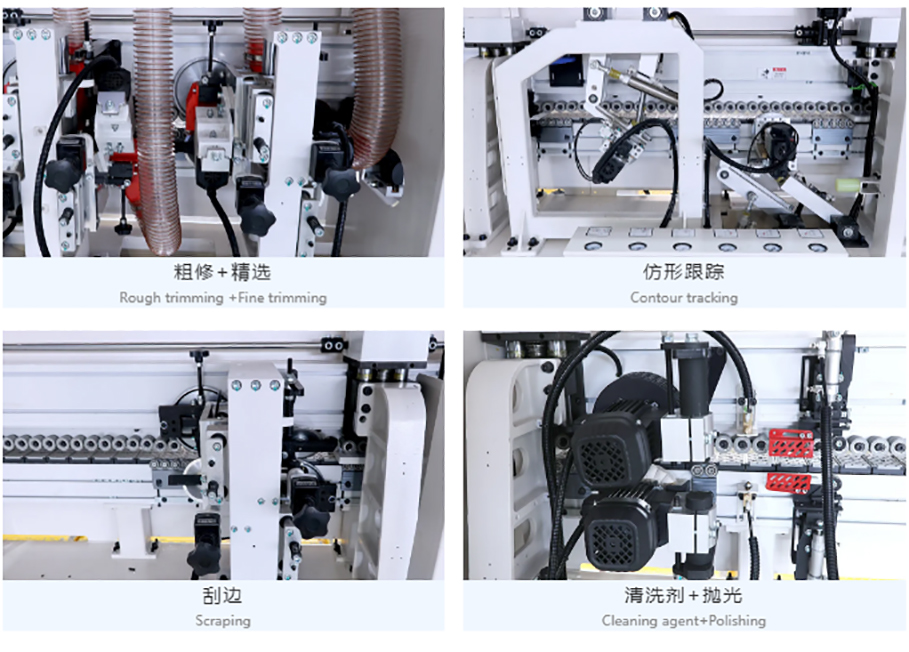 粗修+精选
Rough trimming +Fine trimming

仿形跟踪
Contour tracking

刮边
Scraping

清洗剂+抛光
Cleaning agent+Polishing